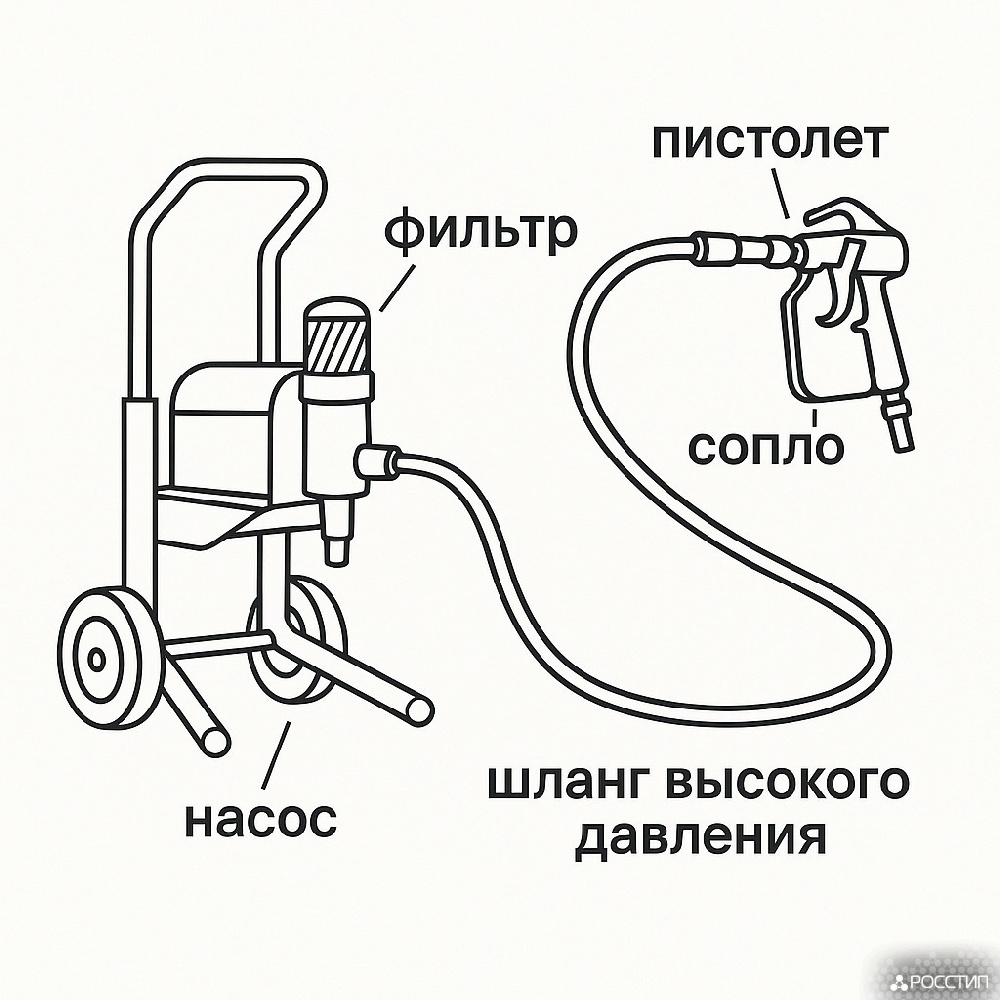 пистолет

фильтр

сопло

насос

шланг высокого давления

РОССТИП